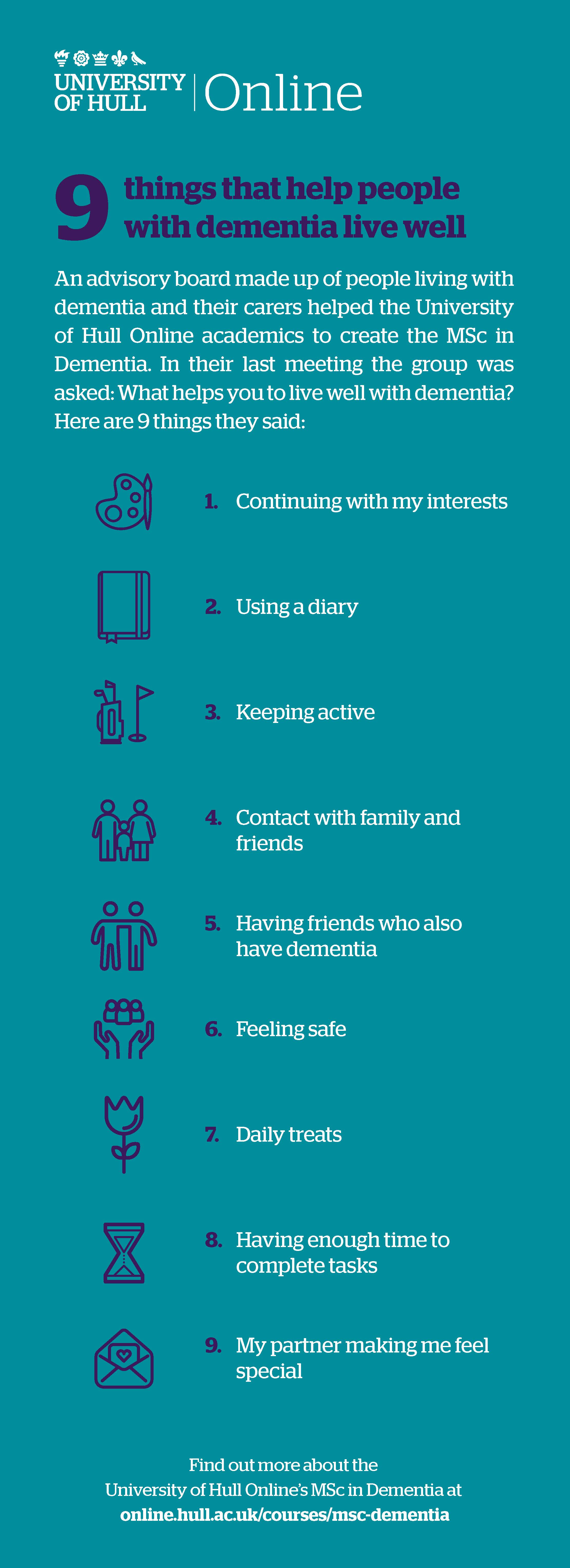 UNIVERSITY OF HULL | Online

9 things that help people with dementia live well

An advisory board made up of people living with dementia and their carers helped the University of Hull Online academics to create the MSc in Dementia. In their last meeting the group was asked: What helps you to live well with dementia? Here are 9 things they said:

1. Continuing with my interests

2. Using a diary

3. Keeping active

4. Contact with family and friends

5. Having friends who also have dementia

6. Feeling safe

7. Daily treats

8. Having enough time to complete tasks

9. My partner making me feel special

Find out more about the University of Hull Online's MSc in Dementia at online.hull.ac.uk/courses/msc-dementia